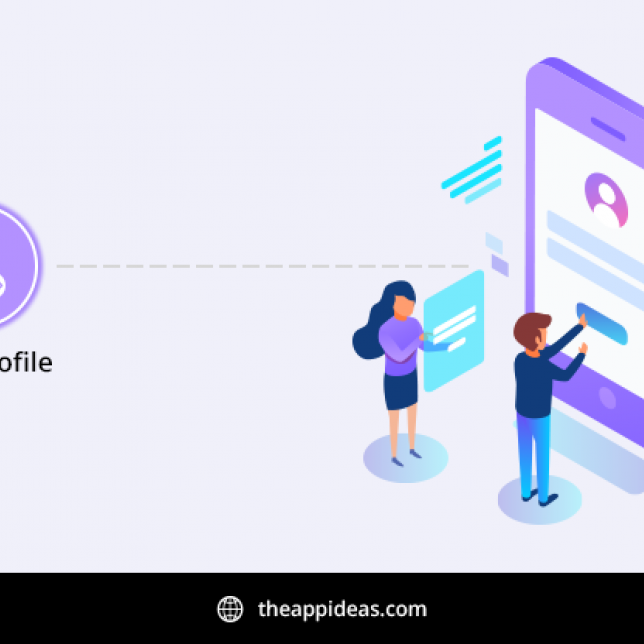 ofile

theappideas.com