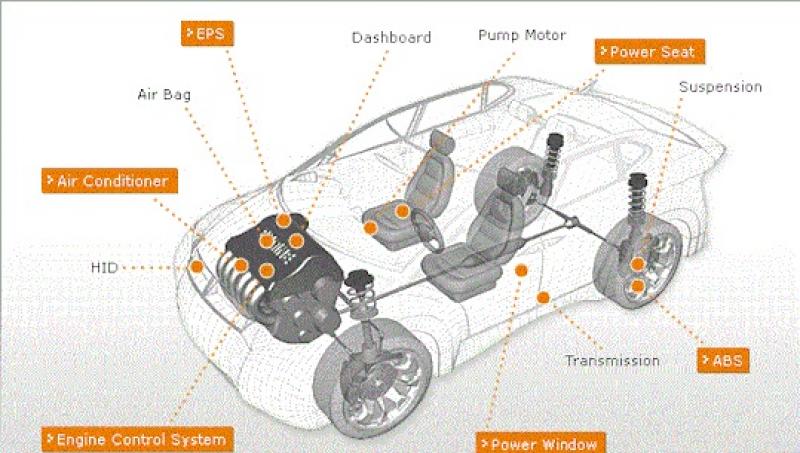 > EPS

Dashboard

Pump Motor

> Power Seat

Air Bag

Suspension

> Air Conditioner

HID

Transmission

> ABS

> Engine Control System

> Power Window