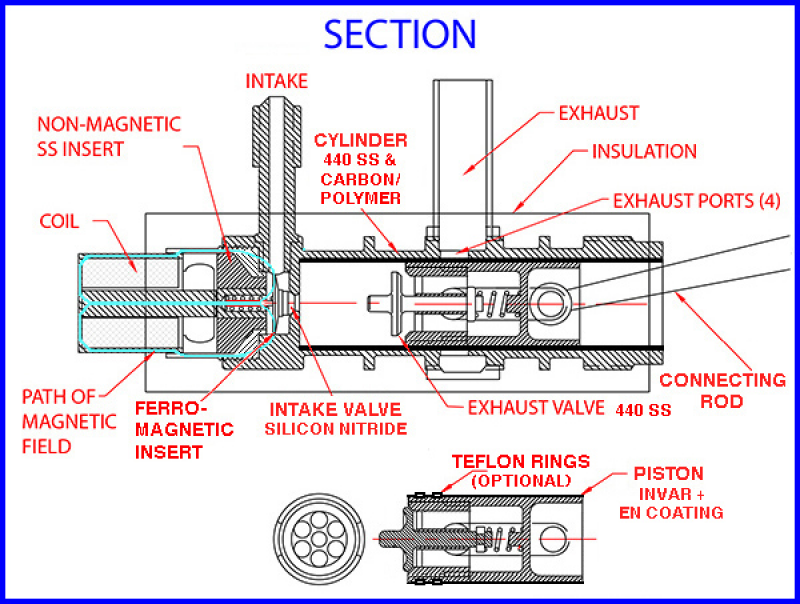 SECTION

INTAKE

NON-MAGNETIC SS INSERT

CYLINDER 440 SS & CARBON/ POLYMER

EXHAUST

INSULATION

EXHAUST PORTS (4)

COIL

PATH OF MAGNETIC FIELD

FERRO-MAGNETIC INSERT

INTAKE VALVE SILICON NITRIDE

EXHAUST VALVE 440 SS

CONNECTING ROD

TEFLON RINGS (OPTIONAL)

PISTON INVAR + EN COATING