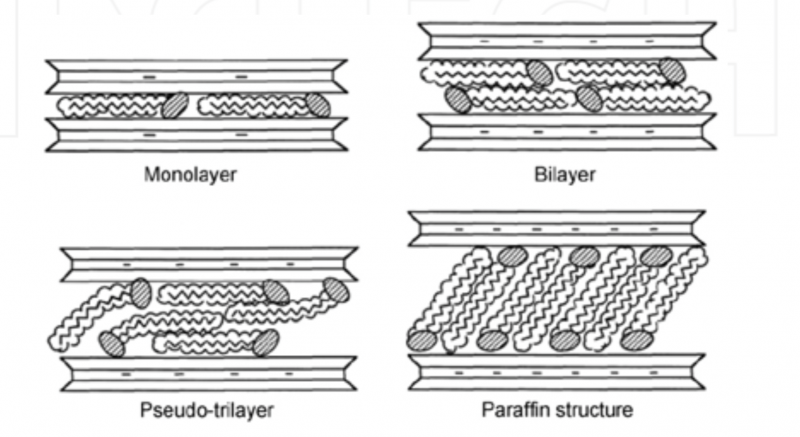 Monolayer

Bilayer

Pseudo-trilayer

Paraffin structure