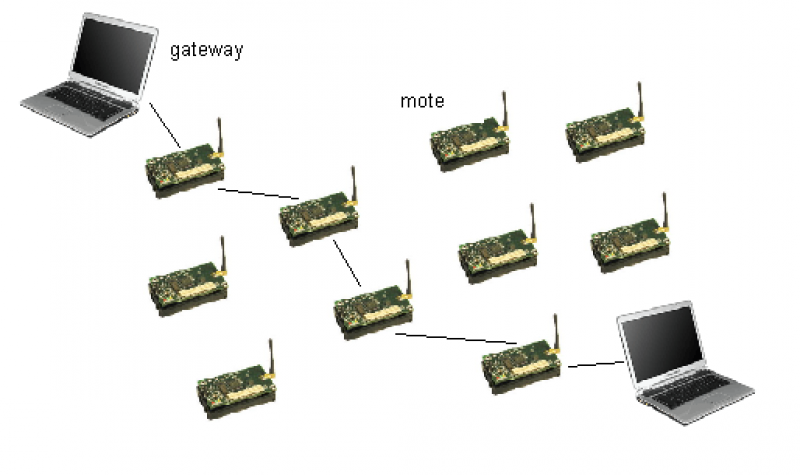 gateway

mote