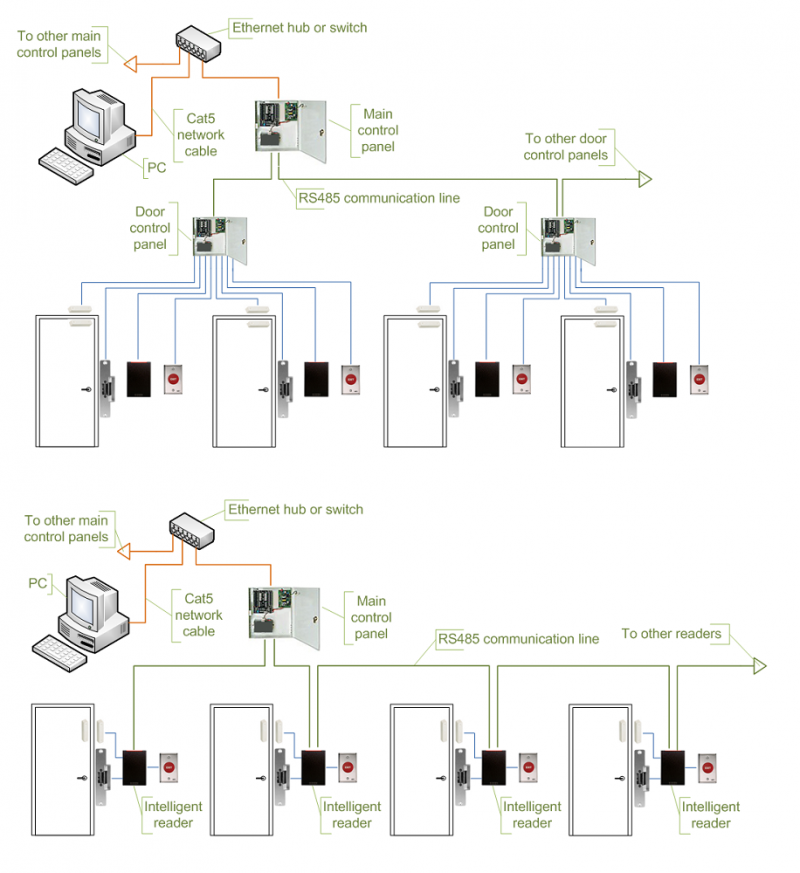 To other main control panels

Ethernet hub or switch

Cat5 network cable

PC

Main control panel

To other door control panels

RS485 communication line

Door control panel

Door control panel

EXIT

EXIT

EXIT

EXIT

To other main control panels

Ethernet hub or switch

PC

Cat5 network cable

Main control panel

RS485 communication line

To other readers

EXIT

EXIT

EXIT

EXIT

Intelligent reader

Intelligent reader

Intelligent reader

Intelligent reader