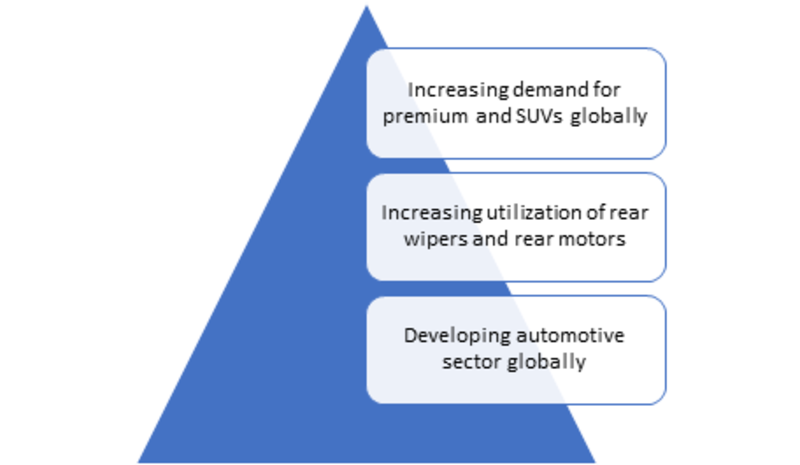 Increasing demand for premium and SUVs globally

Increasing utilization of rear wipers and rear motors

Developing automotive sector globally