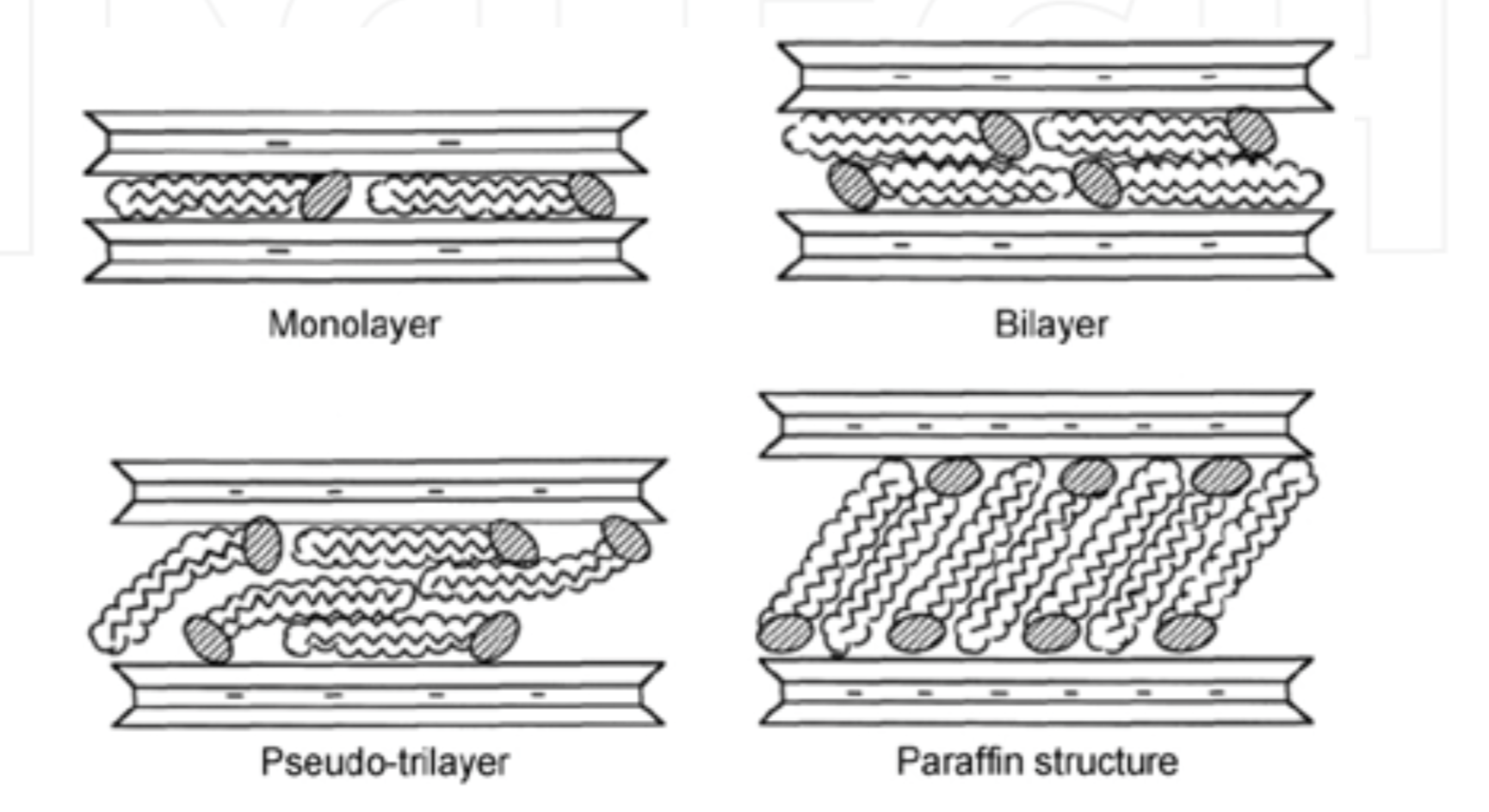 Monolayer

Bilayer

Pseudo-trilayer

Paraffin structure