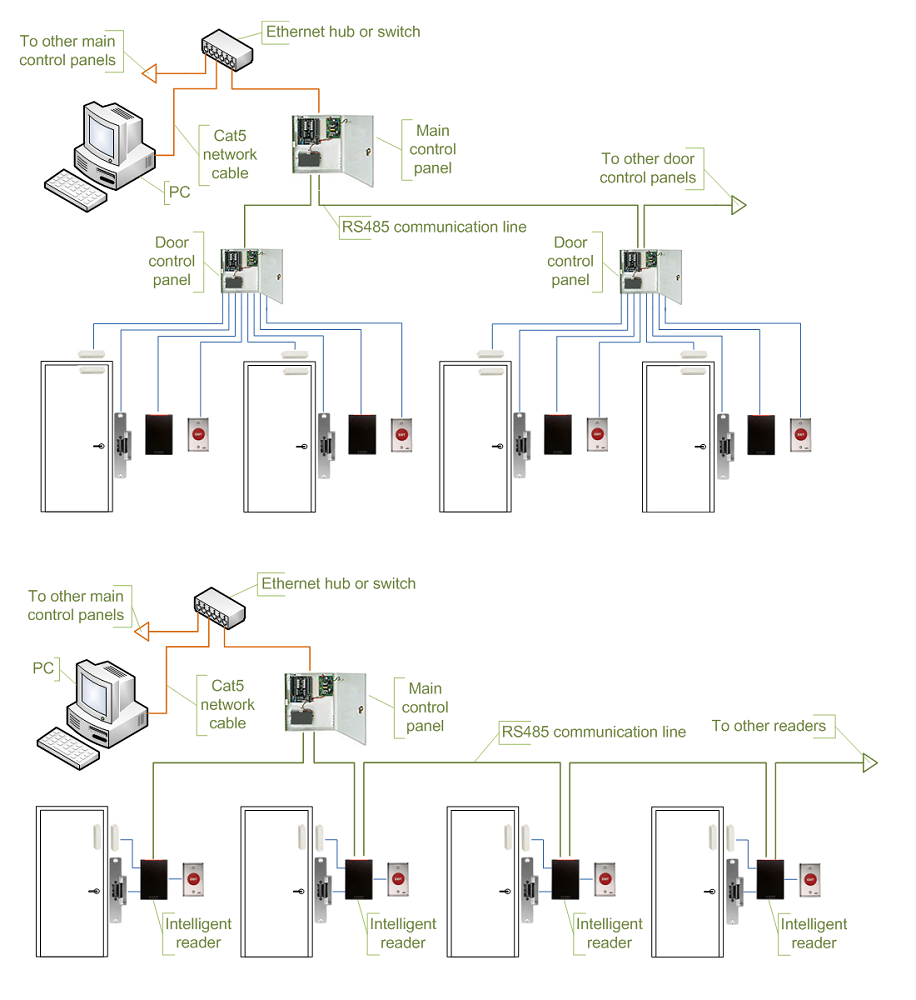 To other main control panels

Ethernet hub or switch

Cat5 network cable

PC

Main control panel

To other door control panels

RS485 communication line

Door control panel

Door control panel

EXIT

EXIT

EXIT

EXIT

To other main control panels

Ethernet hub or switch

PC

Cat5 network cable

Main control panel

RS485 communication line

To other readers

EXIT

EXIT

EXIT

EXIT

Intelligent reader

Intelligent reader

Intelligent reader

Intelligent reader