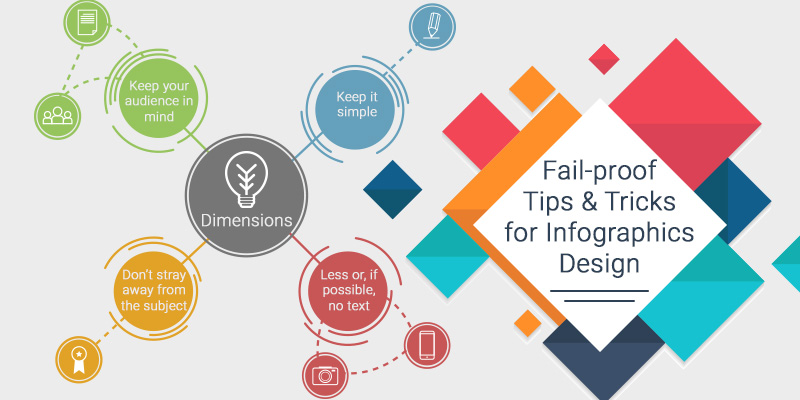 Keep your audience in mind

Keep it simple

Dimensions

Don't stray away from the subject

Less or, if possible, no text

Fail-proof Tips & Tricks for Infographics Design