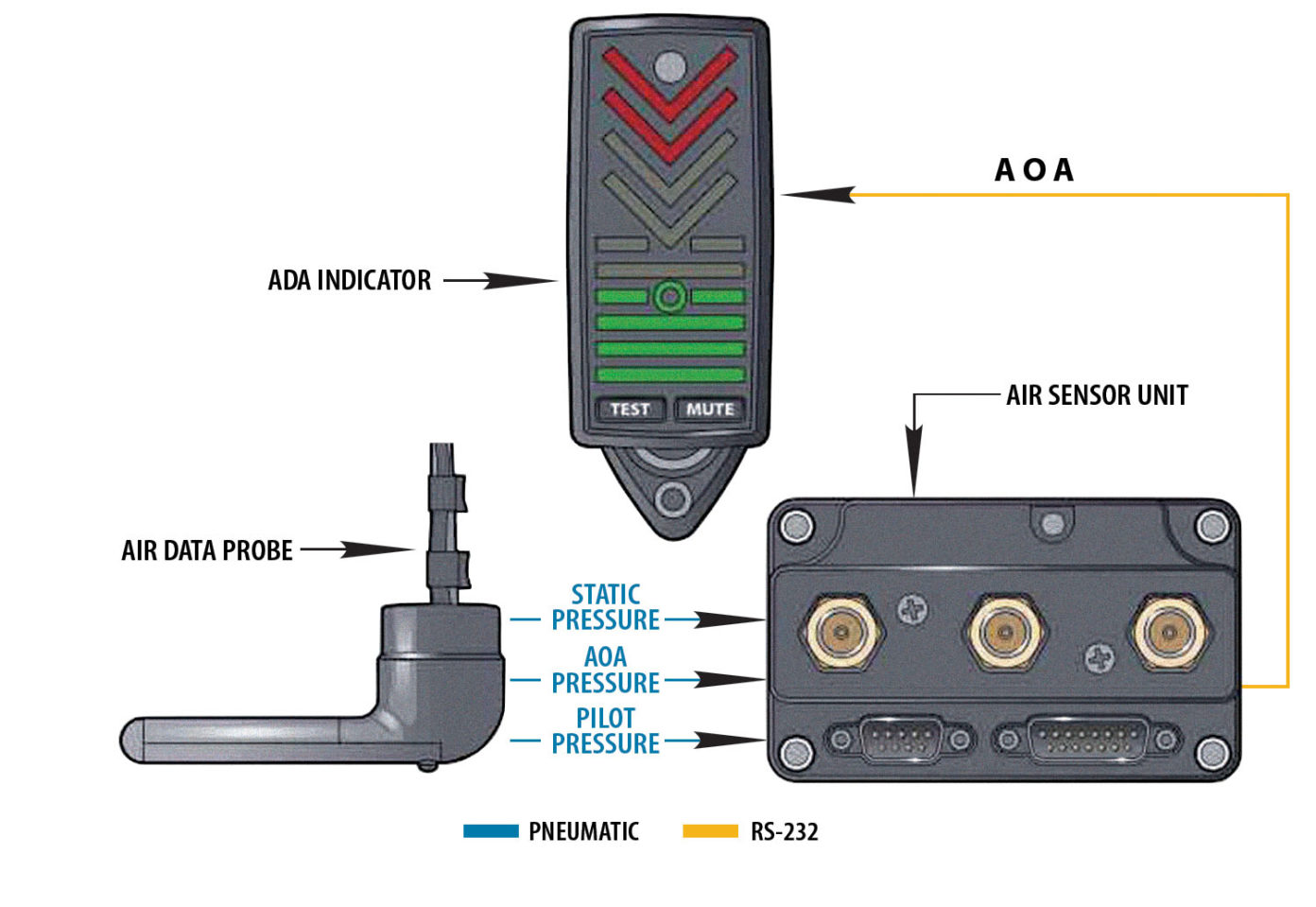 A O A

ADA INDICATOR

TEST MUTE

AIR SENSOR UNIT

AIR DATA PROBE

STATIC PRESSURE

AOA PRESSURE

PILOT PRESSURE

PNEUMATIC RS-232